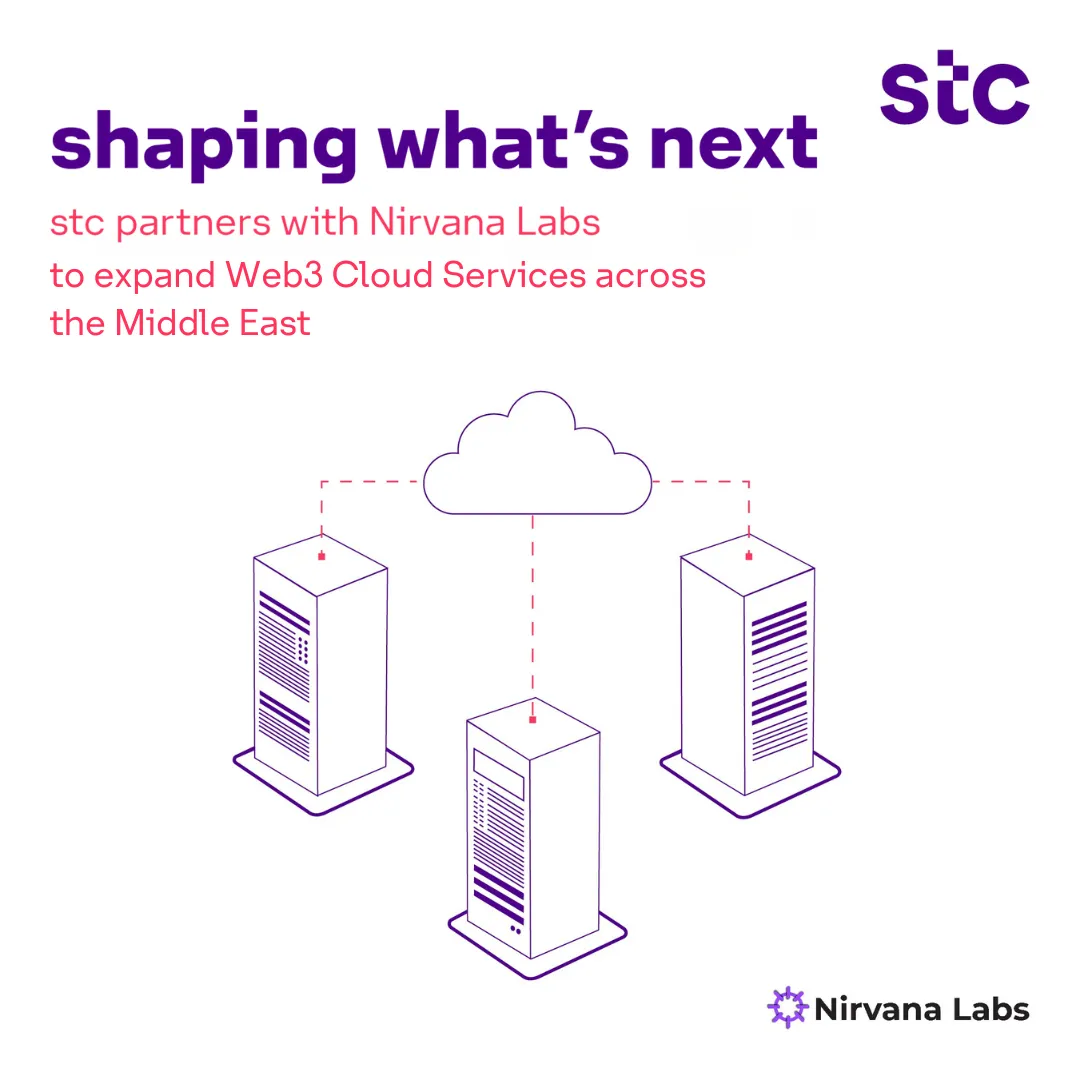 stc

shaping what's next

stc partners with Nirvana Labs to expand Web3 Cloud Services across the Middle East

Nirvana Labs